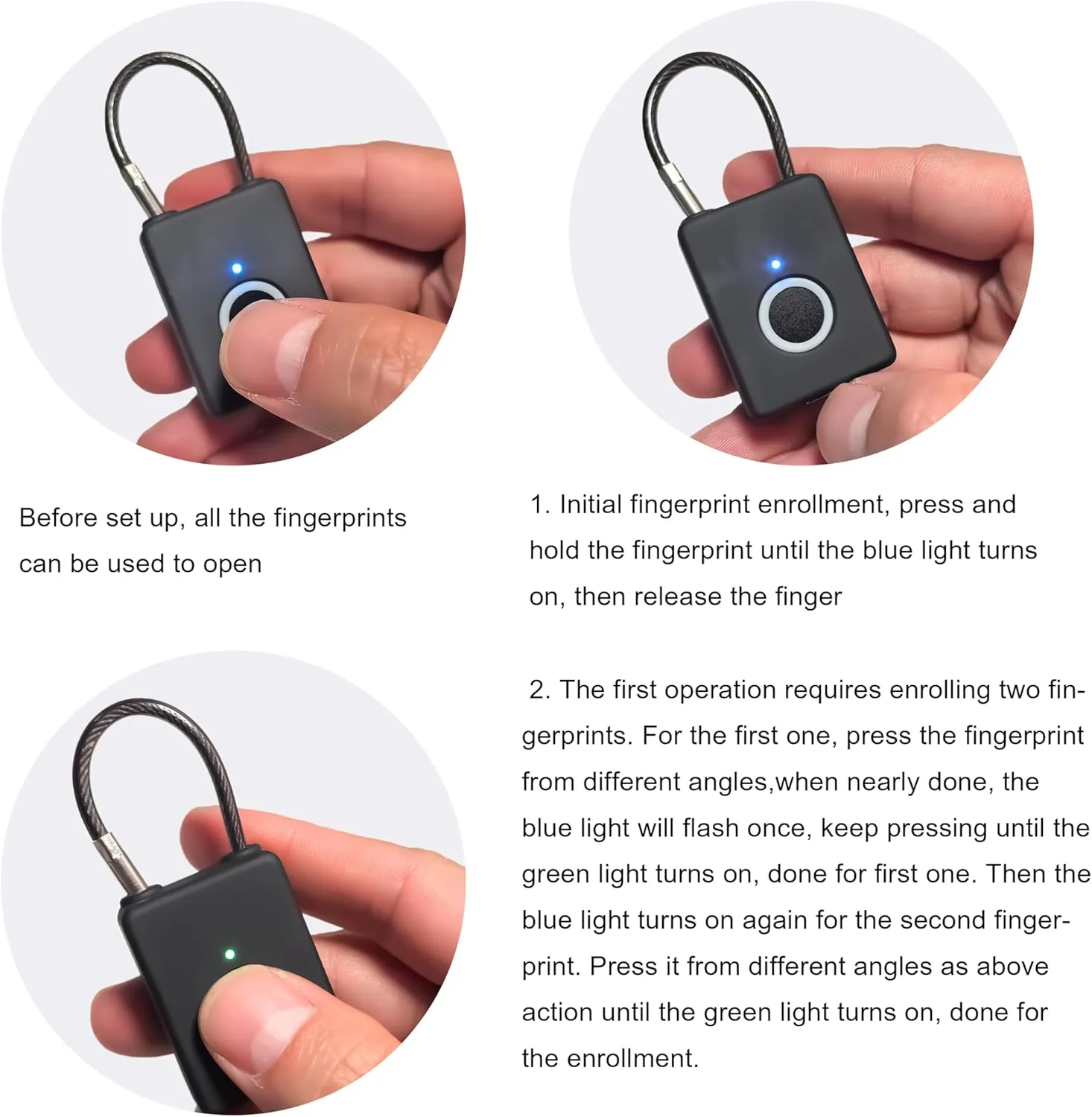 Before set up, all the fingerprints can be used to open

1. Initial fingerprint enrollment, press and hold the fingerprint until the blue light turns on, then release the finger

2. The first operation requires enrolling two fingerprints. For the first one, press the fingerprint from different angles,when nearly done, the blue light will flash once, keep pressing until the green light turns on, done for first one. Then the blue light turns on again for the second fingerprint. Press it from different angles as above action until the green light turns on, done for the enrollment.